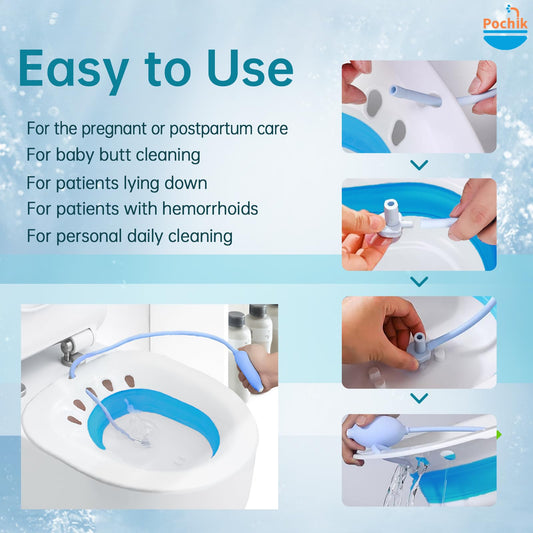 Pochik

Easy to Use

For the pregnant or postpartum care
For baby butt cleaning
For patients lying down
For patients with hemorrhoids
For personal daily cleaning