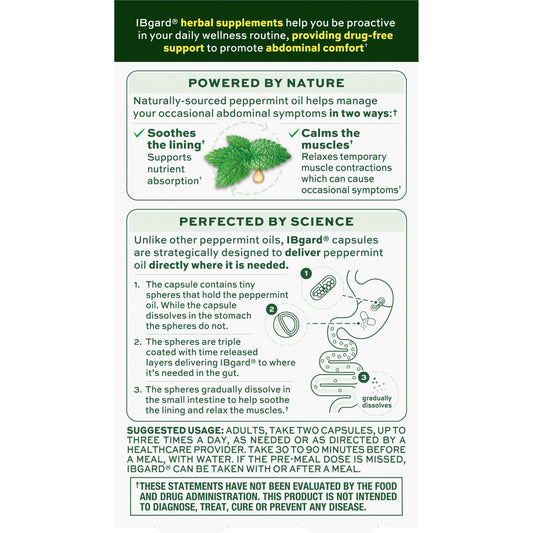 IBgard® herbal supplements help you be proactive in your daily wellness routine, providing drug-free support to promote abdominal comfort†

POWERED BY NATURE

Naturally-sourced peppermint oil helps manage your occasional abdominal symptoms in two ways:†

✓ Soothes the lining† Supports nutrient absorption†

✓ Calms the muscles† Relaxes temporary muscle contractions which can cause occasional symptoms†

PERFECTED BY SCIENCE

Unlike other peppermint oils, IBgard® capsules are strategically designed to deliver peppermint oil directly where it is needed.

1. The capsule contains tiny spheres that hold the peppermint oil. While the capsule dissolves in the stomach the spheres do not.

2. The spheres are triple coated with time released layers delivering IBgard® to where it's needed in the gut.

3. The spheres gradually dissolve in the small intestine to help soothe the lining and relax the muscles.†

1

2

3

gradually dissolves

SUGGESTED USAGE: ADULTS, TAKE TWO CAPSULES, UP TO THREE TIMES A DAY, AS NEEDED OR AS DIRECTED BY A HEALTHCARE PROVIDER. TAKE 30 TO 90 MINUTES BEFORE A MEAL, WITH WATER. IF THE PRE-MEAL DOSE IS MISSED, IBGARD® CAN BE TAKEN WITH OR AFTER A MEAL.

†THESE STATEMENTS HAVE NOT BEEN EVALUATED BY THE FOOD AND DRUG ADMINISTRATION. THIS PRODUCT IS NOT INTENDED TO DIAGNOSE, TREAT, CURE OR PREVENT ANY DISEASE.